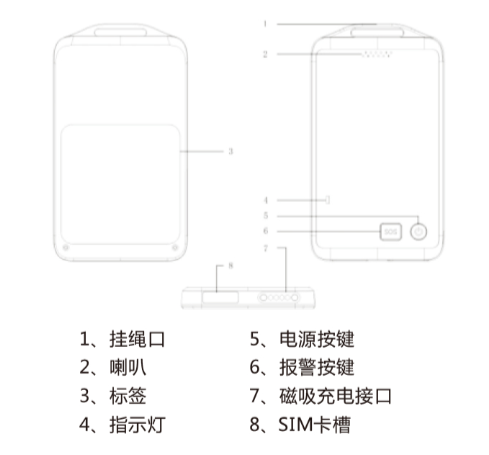 1
2
3
4
5
6
SOS
7
8

1、挂绳口
2、喇叭
3、标签
4、指示灯

5、电源按键
6、报警按键
7、磁吸充电接口
8、SIM卡槽